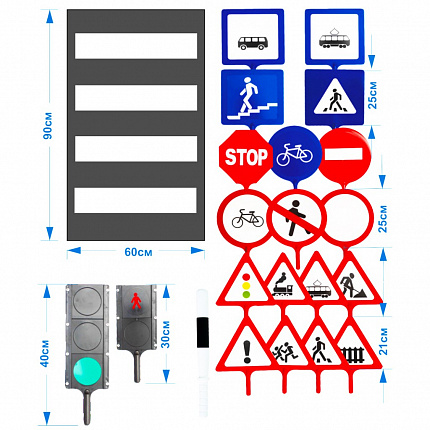 90см

60см

25см

STOP

25см

21см

40см

30см