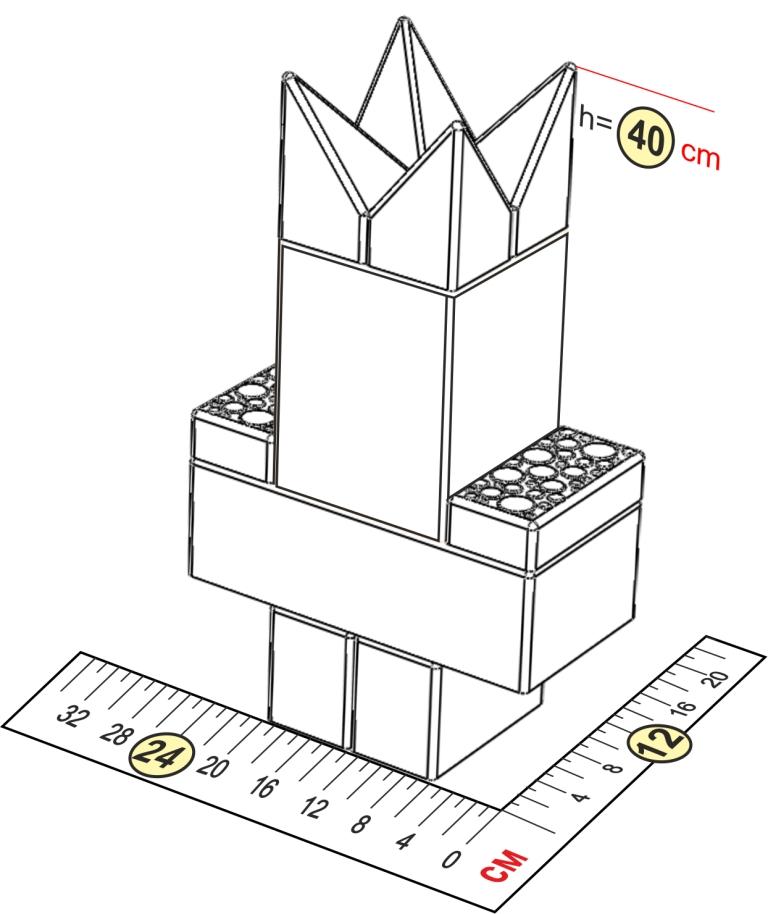 h= 40 cm

32 28 24 20 16 12 8 4 0 CM

4 8 12 16 20