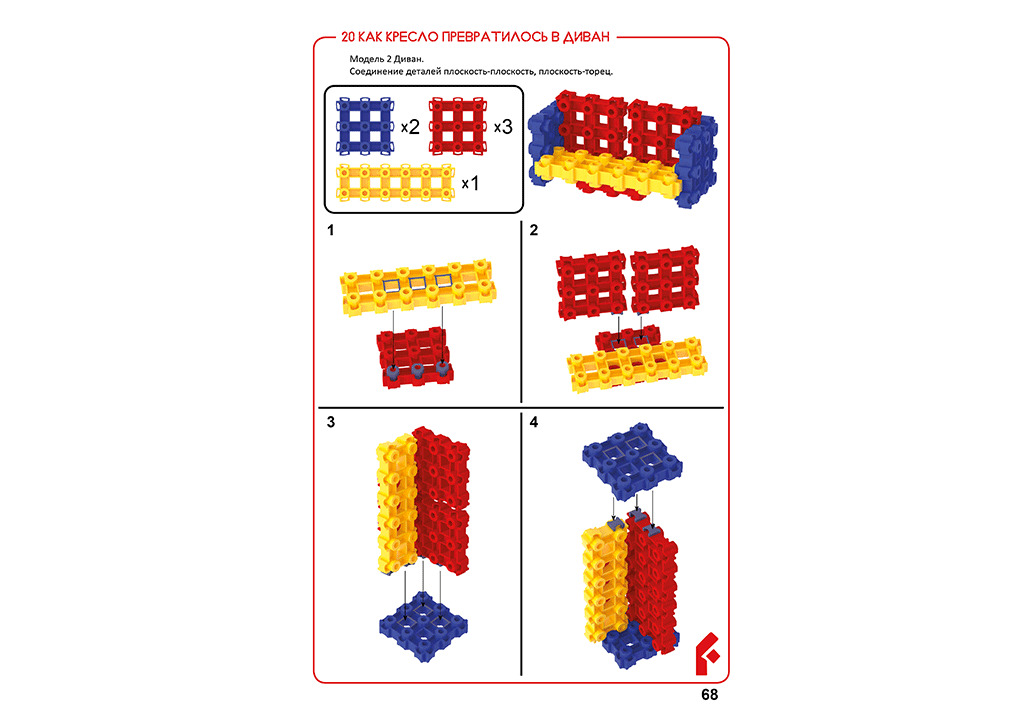 20 КАК КРЕСЛО ПРЕВРАТИЛОСЬ В ДИВАН

Модель 2 Диван.
Соединение деталей плоскость-плоскость, плоскость-торец.

x2 x3

x1

1

2

3

4

68