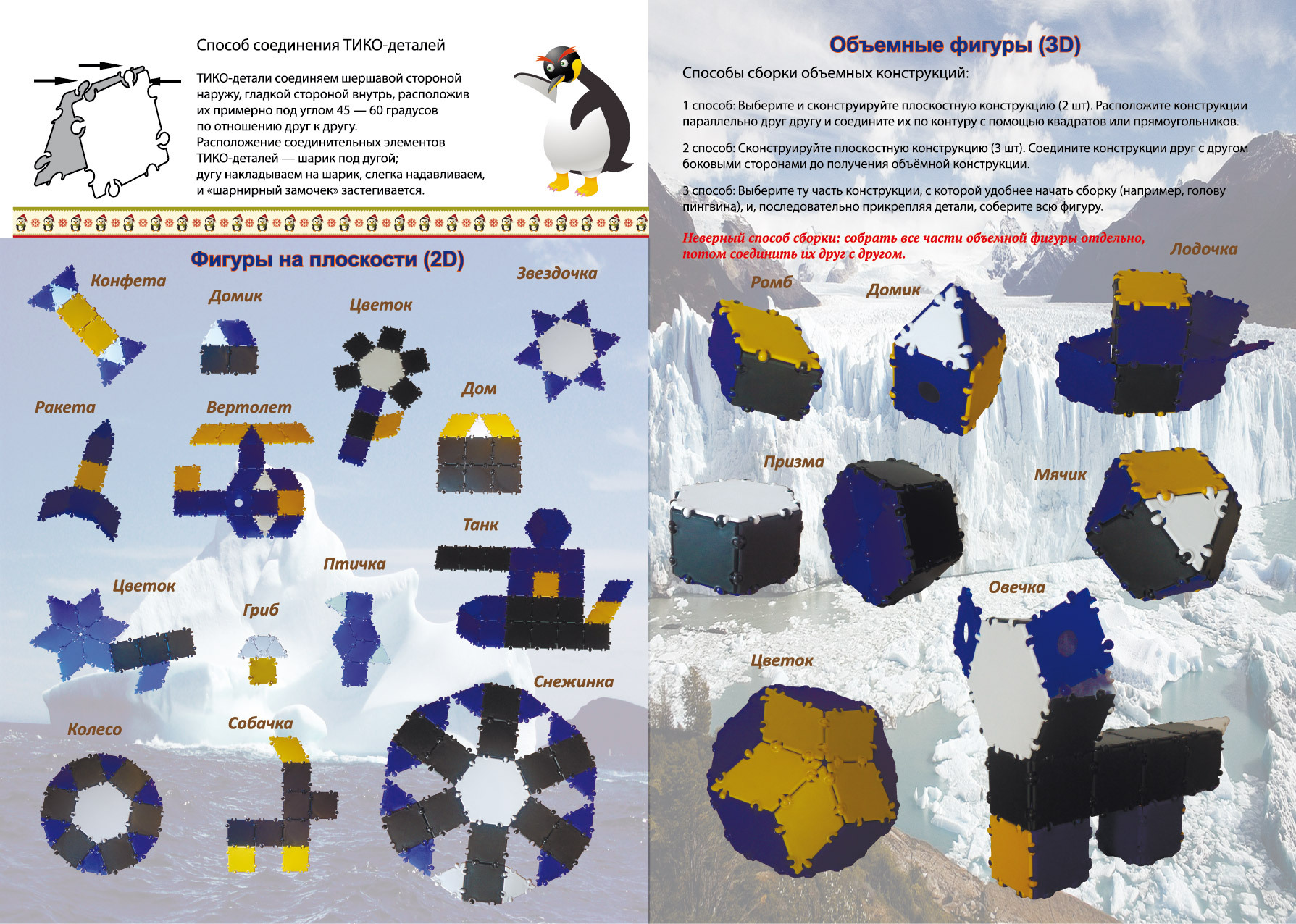 Способ соединения ТИКО-деталей

ТИКО-детали соединяем шершавой стороной наружу, гладкой стороной внутрь, расположив их примерно под углом 45 — 60 градусов по отношению друг к другу.
Расположение соединительных элементов ТИКО-деталей — шарик под дугой;
дугу накладываем на шарик, слегка надавливаем, и «шарнирный замочек» застегивается.

Фигуры на плоскости (2D)

Конфета
Домик
Цветок
Звездочка
Ракета
Вертолет
Дом
Танк
Птичка
Цветок
Гриб
Снежинка
Колесо
Собачка

Объемные фигуры (3D)

Способы сборки объемных конструкций:

1 способ: Выберите и сконструируйте плоскостную конструкцию (2 шт). Расположите конструкции параллельно друг другу и соедините их по контуру с помощью квадратов или прямоугольников.

2 способ: Сконструируйте плоскостную конструкцию (3 шт). Соедините конструкции друг с другом боковыми сторонами до получения объёмной конструкции.

3 способ: Выберите ту часть конструкции, с которой удобнее начать сборку (например, голову пингвина), и, последовательно прикрепляя детали, соберите всю фигуру.

Неверный способ сборки: собрать все части объемной фигуры отдельно, потом соединить их друг с другом.

Лодочка
Ромб
Домик
Призма
Мячик
Овечка
Цветок