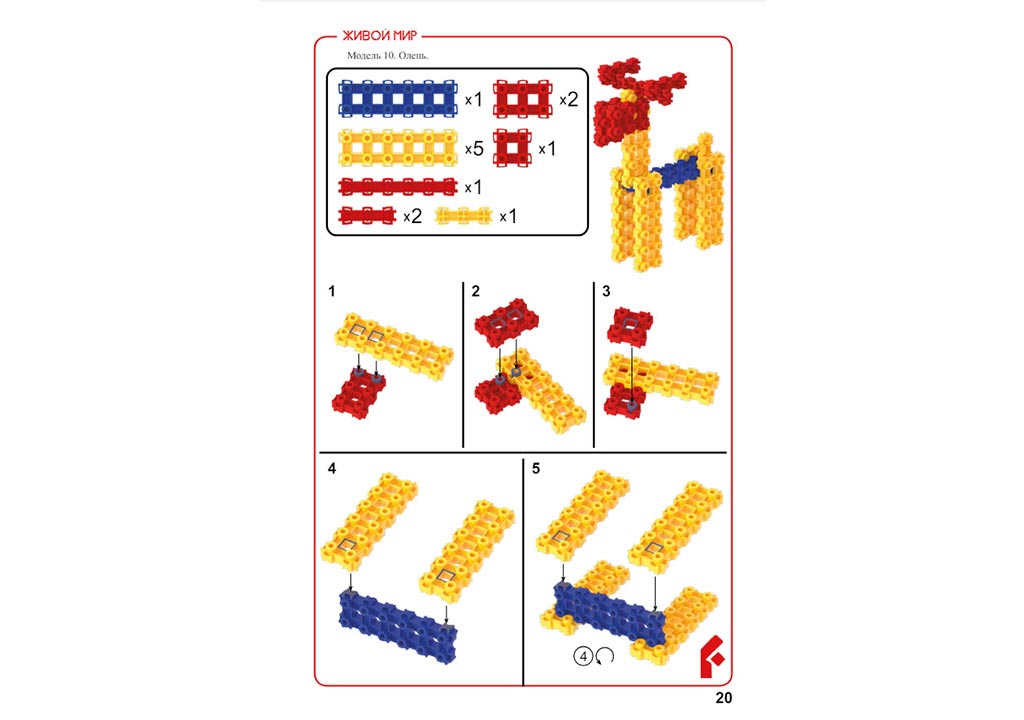 ЖИВОЙ МИР

Модель 10. Олень.

x1 x2
x5 x1
x1
x2 x1

1

2

3

4

5

4

20